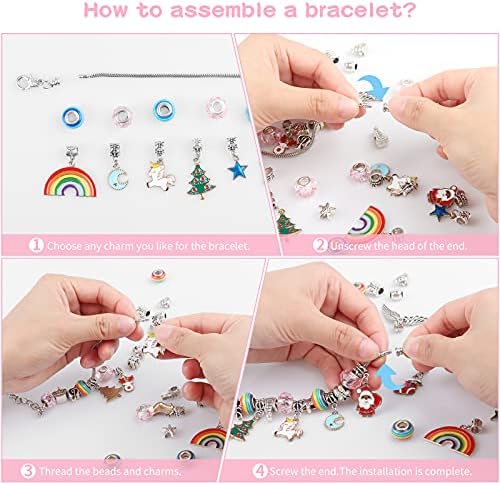 How to assemble a bracelet?

1 Choose any charm you like for the bracelet.

2 Unscrew the head of the end.

3 Thread the beads and charms.

4 Screw the end. The installation is complete.