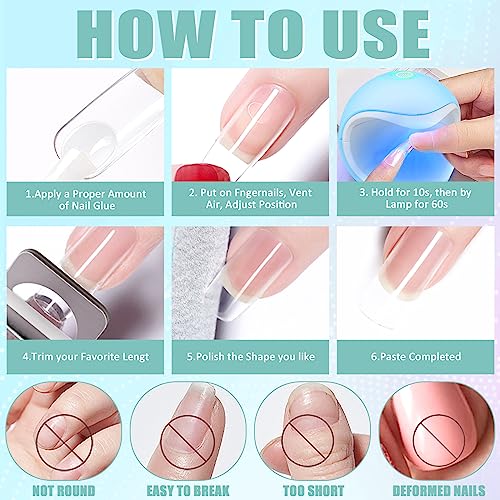 HOW TO USE

1.Apply a Proper Amount of Nail Glue

2. Put on Fngernails, Vent Air, Adjust Position

3. Hold for 10s, then by Lamp for 60s

4.Trim your Favorite Lengt

5.Polish the Shape you like

6.Paste Completed

NOT ROUND

EASY TO BREAK

TOO SHORT

DEFORMED NAILS