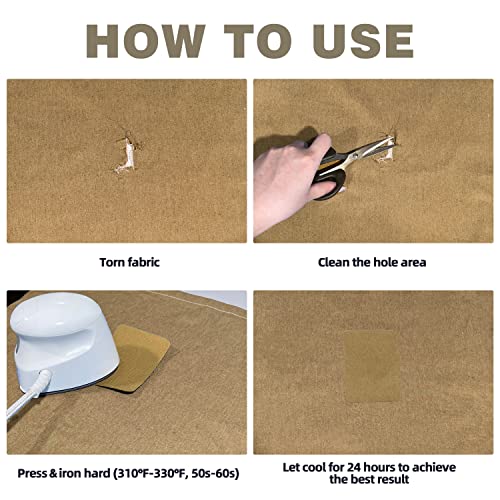 HOW TO USE

Torn fabric

Clean the hole area

Press & iron hard (310℉-330℉, 50s-60s)

Let cool for 24 hours to achieve the best result