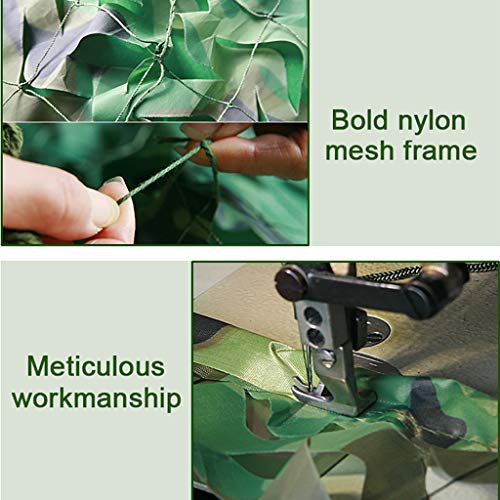 Bold nylon mesh frame

Meticulous workmanship