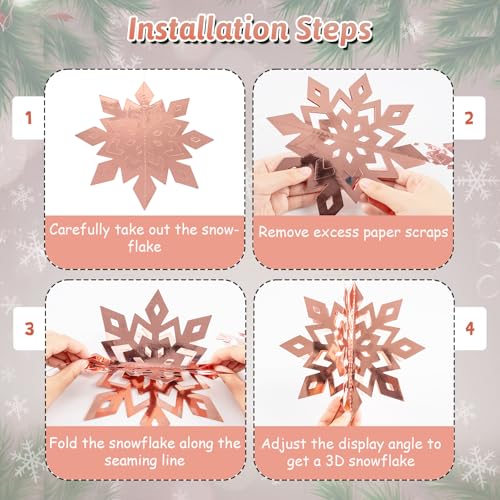 Installation Steps

1

Carefully take out the snowflake

2

Remove excess paper scraps

3

Fold the snowflake along the seaming line

4

Adjust the display angle to get a 3D snowflake