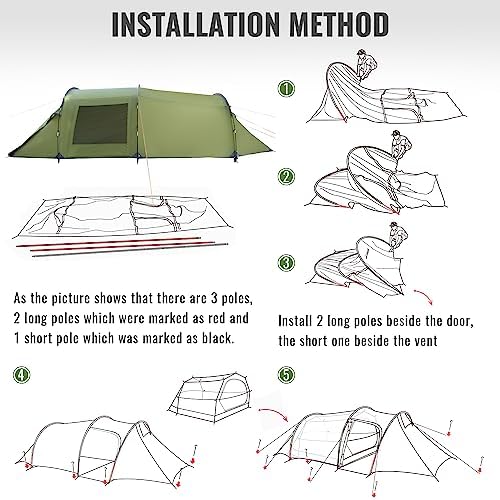 INSTALLATION METHOD

1

2

3

As the picture shows that there are 3 poles, 2 long poles which were marked as red and 1 short pole which was marked as black.

Install 2 long poles beside the door, the short one beside the vent

4

5