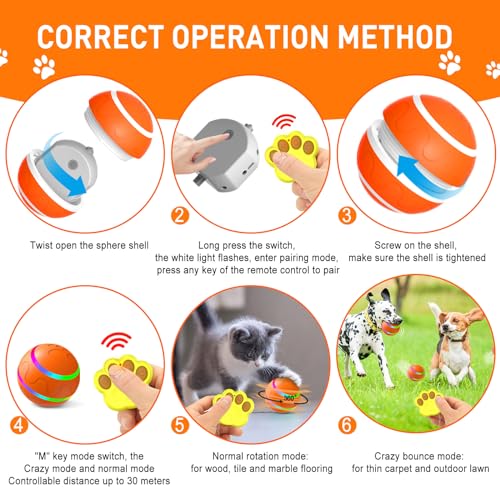 CORRECT OPERATION METHOD

Twist open the sphere shell

2

Long press the switch, the white light flashes, enter pairing mode, press any key of the remote control to pair

3

Screw on the shell, make sure the shell is tightened

4

"M" key mode switch, the Crazy mode and normal mode Controllable distance up to 30 meters

5

360°

Normal rotation mode: for wood, tile and marble flooring

6

Crazy bounce mode: for thin carpet and outdoor lawn