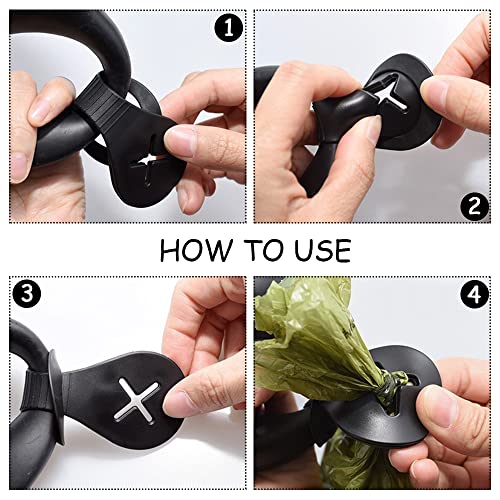 1

2

HOW TO USE

3

4