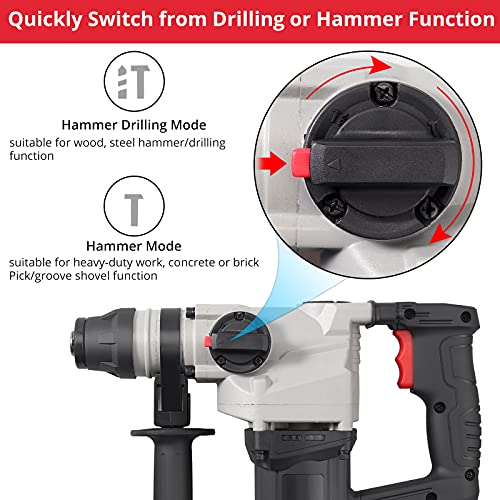 Quickly Switch from Drilling or Hammer Function

Hammer Drilling Mode
suitable for wood, steel hammer/drilling function

Hammer Mode
suitable for heavy-duty work, concrete or brick Pick/groove shovel function