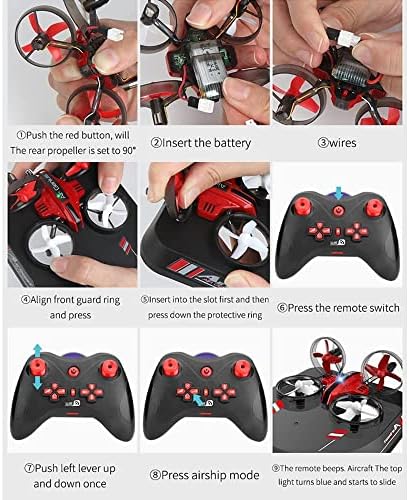 ①Push the red button, will The rear propeller is set to 90°

②Insert the battery

③wires

④Align front guard ring and press

⑤Insert into the slot first and then press down the protective ring

⑥Press the remote switch

⑦Push left lever up and down once

⑧Press airship mode

⑨The remote beeps. Aircraft The top light turns blue and starts to slide