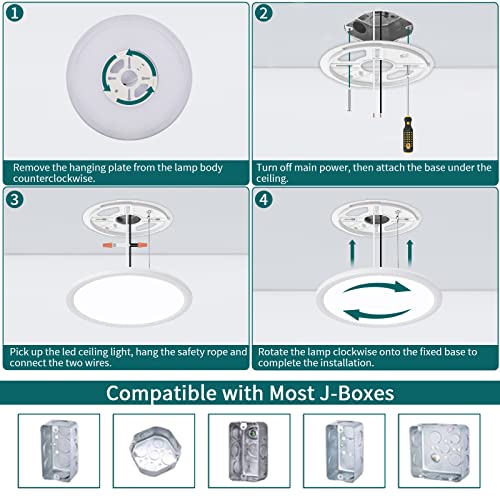 1

Remove the hanging plate from the lamp body counterclockwise.

2

Turn off main power, then attach the base under the ceiling.

3

Pick up the led ceiling light, hang the safety rope and connect the two wires.

4

Rotate the lamp clockwise onto the fixed base to complete the installation.

Compatible with Most J-Boxes