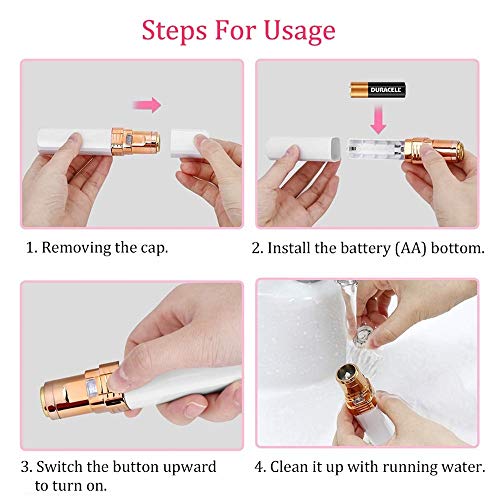 Steps For Usage

DURACELL

1. Removing the cap.

2. Install the battery (AA) bottom.

3. Switch the button upward to turn on.

4. Clean it up with running water.