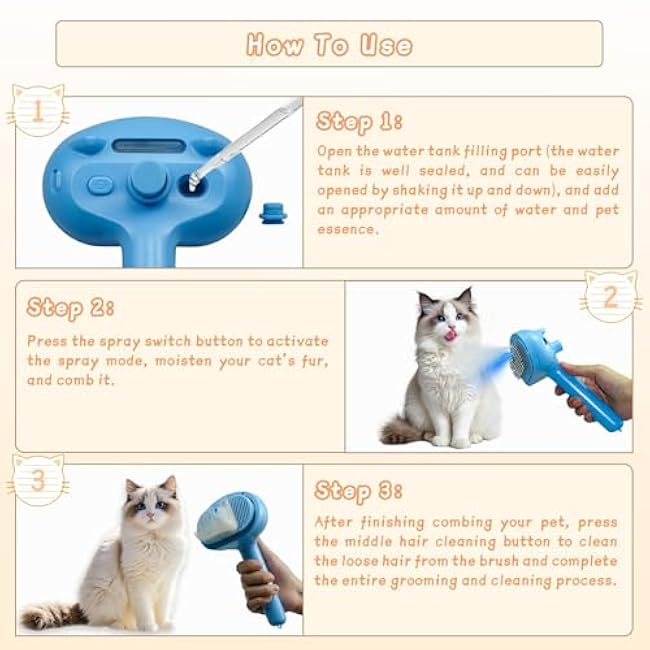 How To Use

1

Step 1:

Open the water tank filling port (the water tank is well sealed, and can be easily opened by shaking it up and down), and add an appropriate amount of water and pet essence.

Step 2:

Press the spray switch button to activate the spray mode, moisten your cat's fur, and comb it.

2

3

Step 3:

After finishing combing your pet, press the middle hair cleaning button to clean the loose hair from the brush and complete the entire grooming and cleaning process.