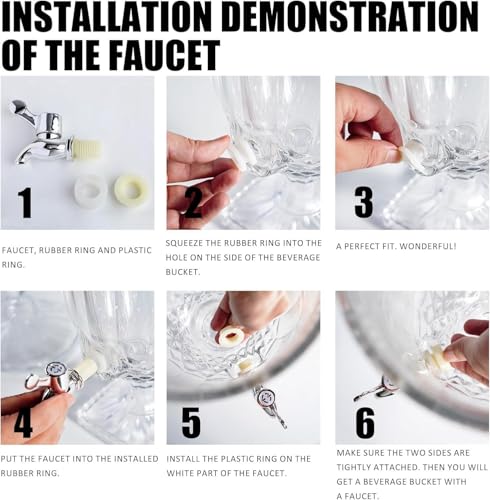 INSTALLATION DEMONSTRATION OF THE FAUCET

1

FAUCET, RUBBER RING AND PLASTIC RING.

2

SQUEEZE THE RUBBER RING INTO THE HOLE ON THE SIDE OF THE BEVERAGE BUCKET.

3

A PERFECT FIT. WONDERFUL!

4

PUT THE FAUCET INTO THE INSTALLED RUBBER RING.

5

INSTALL THE PLASTIC RING ON THE WHITE PART OF THE FAUCET.

6

MAKE SURE THE TWO SIDES ARE TIGHTLY ATTACHED. THEN YOU WILL GET A BEVERAGE BUCKET WITH A FAUCET.