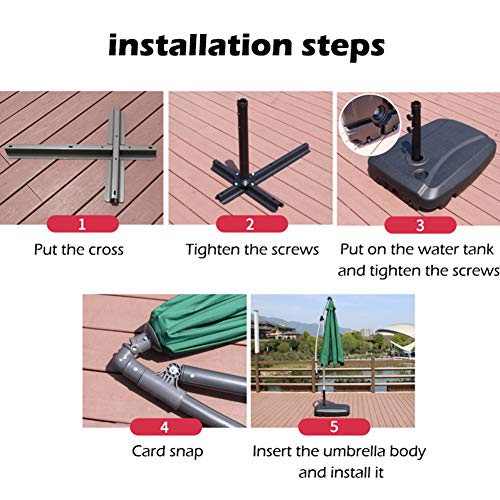 installation steps

1
Put the cross

2
Tighten the screws

3
Put on the water tank and tighten the screws

4
Card snap

5
Insert the umbrella body and install it