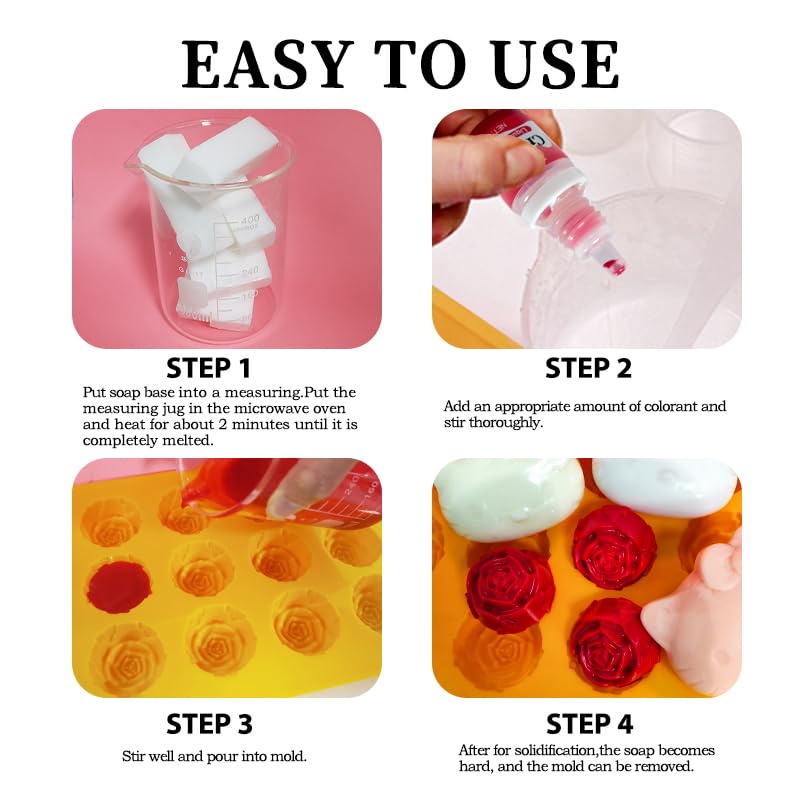 EASY TO USE

400
240
160

STEP 1
Put soap base into a measuring.Put the measuring jug in the microwave oven and heat for about 2 minutes until it is completely melted.

STEP 2
Add an appropriate amount of colorant and stir thoroughly.

240
160

STEP 3
Stir well and pour into mold.

STEP 4
After for solidification,the soap becomes hard, and the mold can be removed.