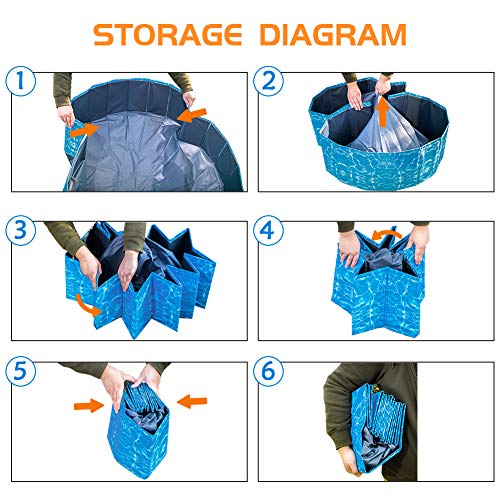 STORAGE DIAGRAM

1

2

3

4

5

6