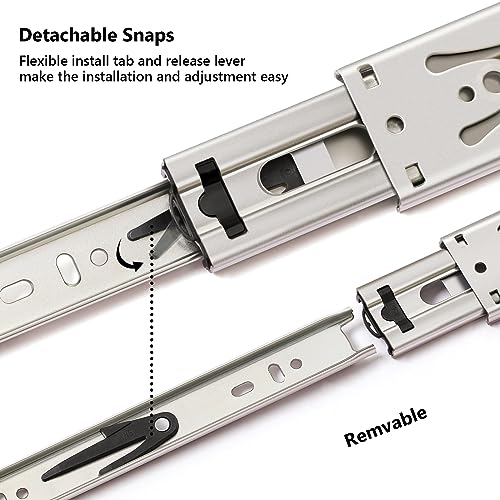 Detachable Snaps

Flexible install tab and release lever make the installation and adjustment easy

Remvable