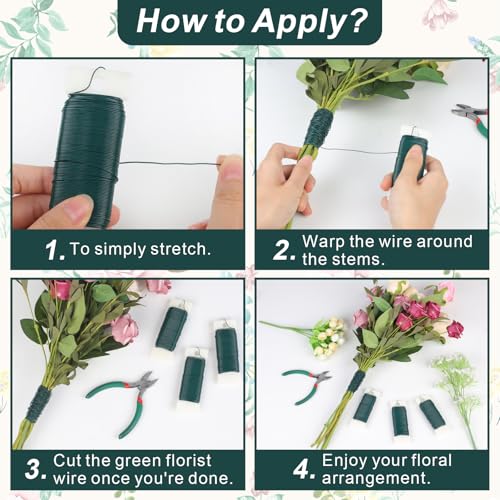 How to Apply?

1. To simply stretch.

2. Warp the wire around the stems.

3. Cut the green florist wire once you're done.

4. Enjoy your floral arrangement.