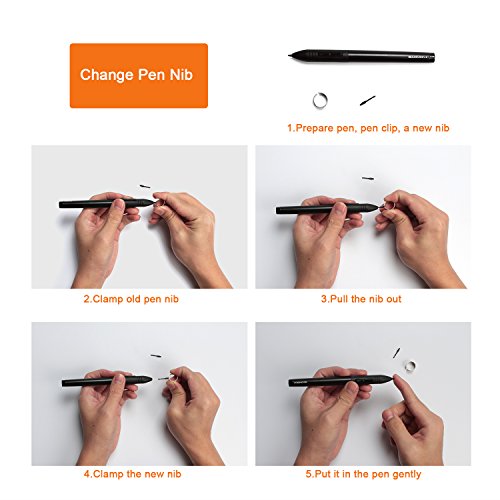 Change Pen Nib

1.Prepare pen, pen clip, a new nib

2.Clamp old pen nib

3.Pull the nib out

4.Clamp the new nib

5.Put it in the pen gently