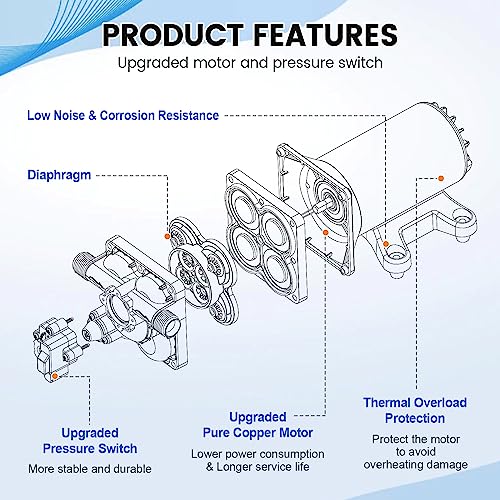 PRODUCT FEATURES

Upgraded motor and pressure switch

Low Noise & Corrosion Resistance

Diaphragm

Upgraded Pressure Switch

More stable and durable

Upgraded Pure Copper Motor

Lower power consumption & Longer service life

Thermal Overload Protection

Protect the motor to avoid overheating damage