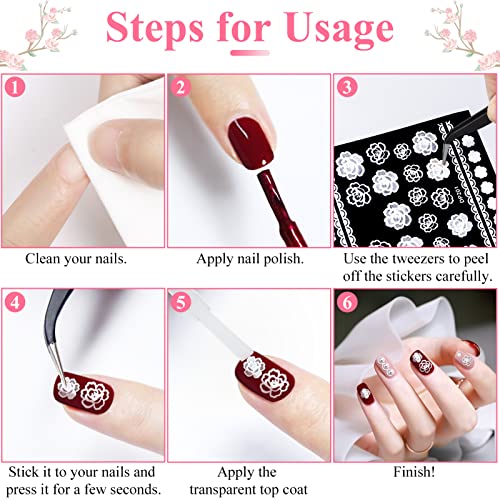 Steps for Usage

1

Clean your nails.

2

Apply nail polish.

3

Use the tweezers to peel off the stickers carefully.

4

Stick it to your nails and press it for a few seconds.

5

Apply the transparent top coat

6

Finish!