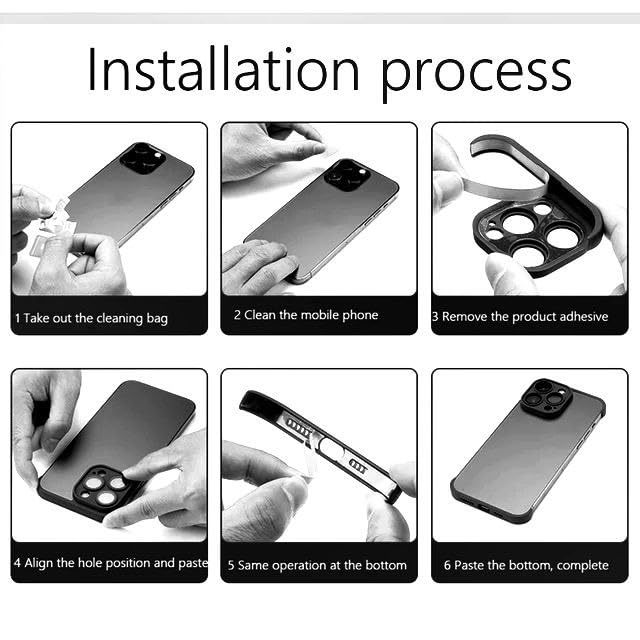 Installation process

1 Take out the cleaning bag

2 Clean the mobile phone

3 Remove the product adhesive

4 Align the hole position and paste

5 Same operation at the bottom

6 Paste the bottom, complete