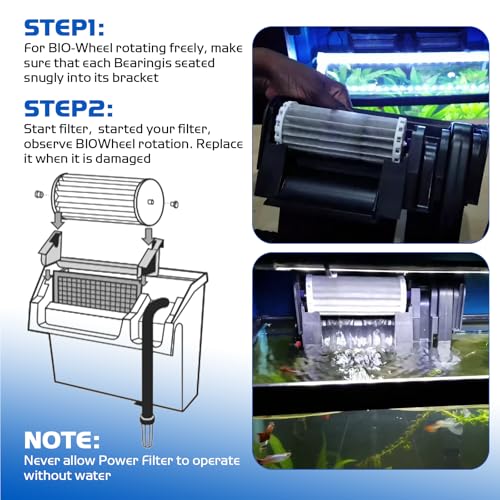 STEP1:
For BIO-Wheel rotating freely, make sure that each Bearingis seated snugly into its bracket

STEP2:
Start filter,  started your filter, observe BIOWheel rotation. Replace it when it is damaged

NOTE:
Never allow Power Filter to operate without water