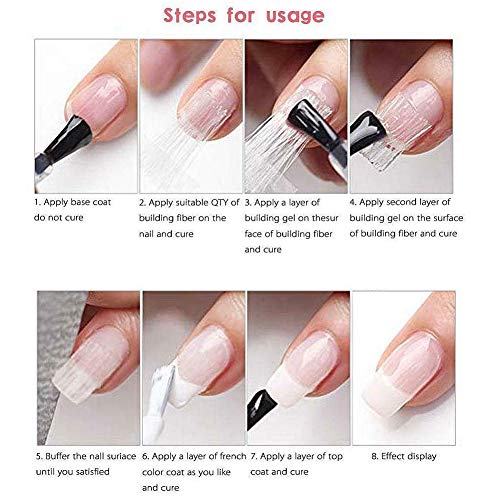 Steps for usage

1. Apply base coat do not cure

2. Apply suitable QTY of building fiber on the nail and cure

3. Apply a layer of building gel on thesur face of building fiber and cure

4. Apply second layer of building gel on the surface of building fiber and cure

5. Buffer the nail suriace until you satisfied

6. Apply a layer of french color coat as you like and cure

7. Apply a layer of top coat and cure

8. Effect display