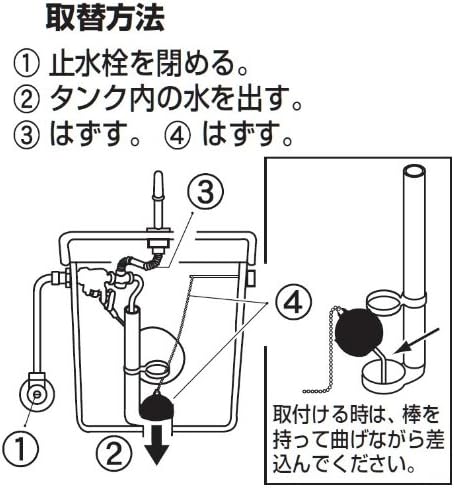 取替方法

① 止水栓を閉める。
② タンク内の水を出す。
③ はずす。 ④ はずす。

③

④

①

②

取付ける時は、棒を持って曲げながら差込んでください。