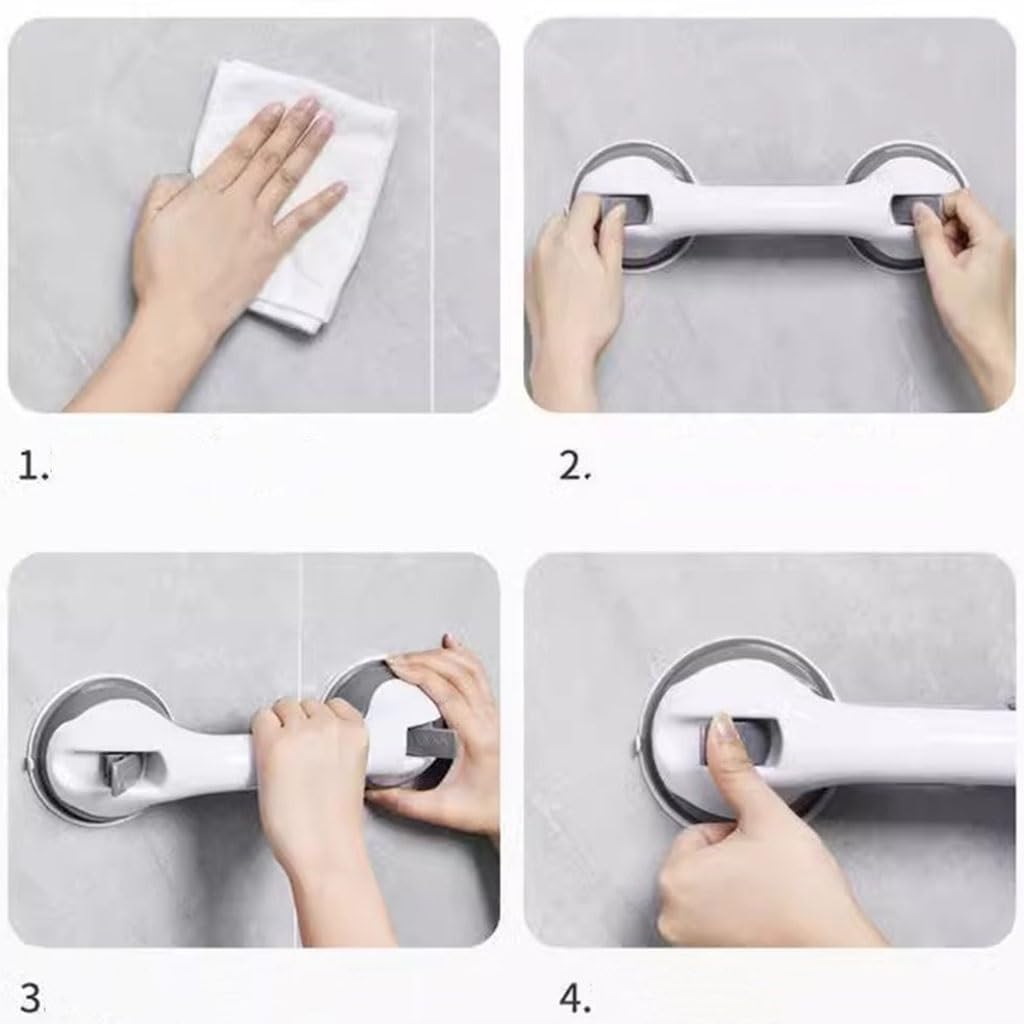 1.

2.

3.

4.