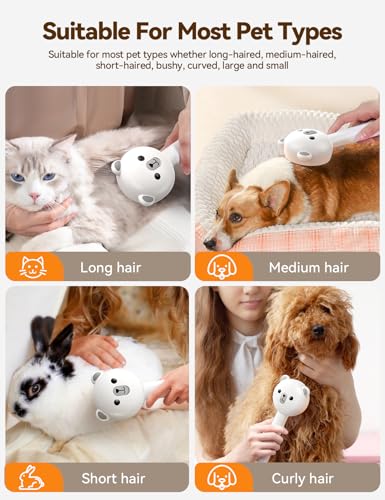 Suitable For Most Pet Types

Suitable for most pet types whether long-haired, medium-haired, short-haired, bushy, curved, large and small

Long hair

Medium hair

Short hair

Curly hair