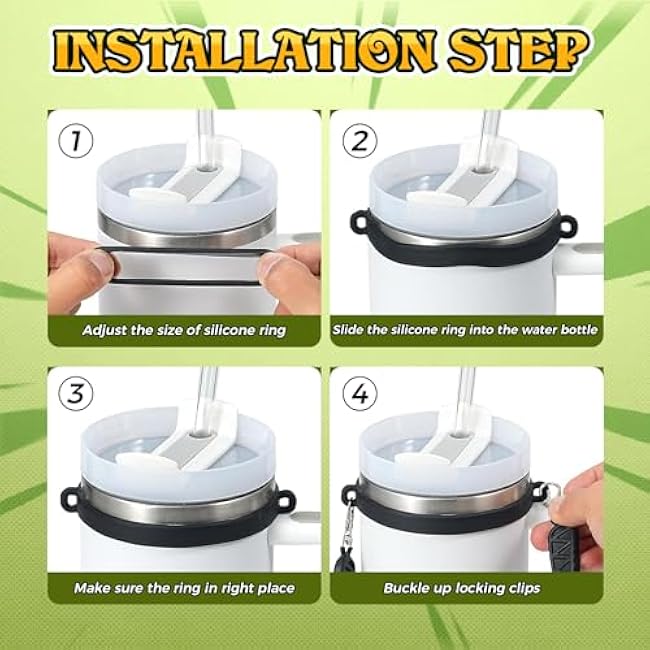 INSTALLATION STEP

1

Adjust the size of silicone ring

2

Slide the silicone ring into the water bottle

3

Make sure the ring in right place

4

Buckle up locking clips