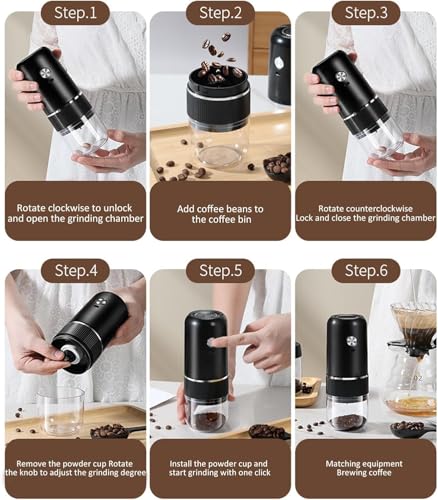 Step.1

Rotate clockwise to unlock and open the grinding chamber

Step.2

Add coffee beans to the coffee bin

Step.3

Rotate counterclockwise Lock and close the grinding chamber

Step.4

Remove the powder cup Rotate the knob to adjust the grinding degree

Step.5

Install the powder cup and start grinding with one click

Step.6

Matching equipment Brewing coffee