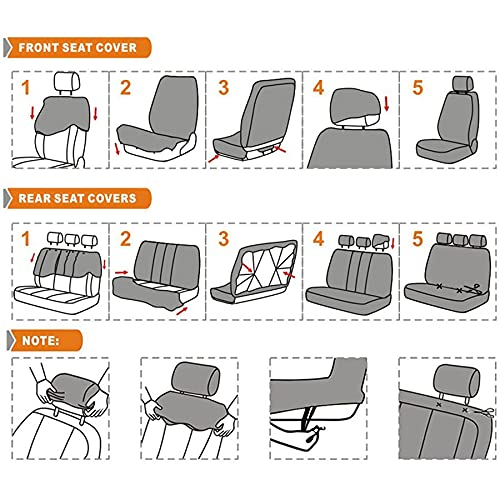 FRONT SEAT COVER

1

2

3

4

5

REAR SEAT COVERS

1

2

3

4

5

NOTE: