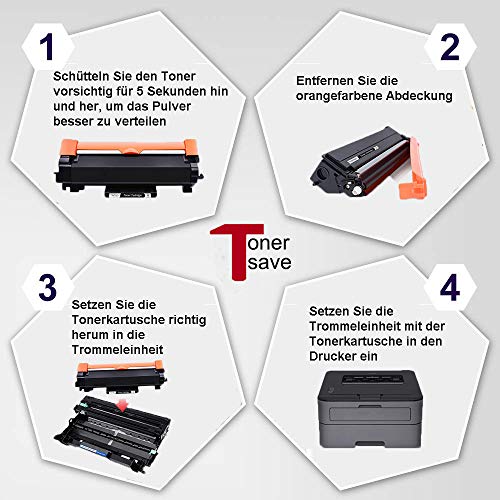 1

Schütteln Sie den Toner vorsichtig für 5 Sekunden hin und her, um das Pulver besser zu verteilen

2

Entfernen Sie die orangefarbene Abdeckung

Toner
save

3

Setzen Sie die Tonerkartusche richtig herum in die Trommeleinheit

4

Setzen Sie die Trommeleinheit mit der Tonerkartusche in den Drucker ein