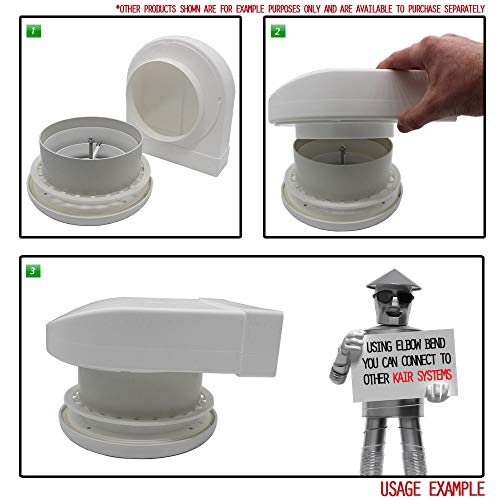 *OTHER PRODUCTS SHOWN ARE FOR EXAMPLE PURPOSES ONLY AND ARE AVAILABLE TO PURCHASE SEPARATELY

1

2

3

USING ELBOW BEND YOU CAN CONNECT TO OTHER KAIR SYSTEMS

USAGE EXAMPLE