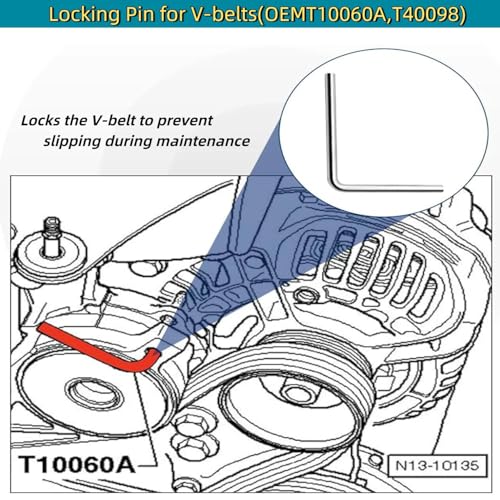 Locking Pin for V-belts(OEMT10060A,T40098)

Locks the V-belt to prevent slipping during maintenance

T10060A

N13-10135