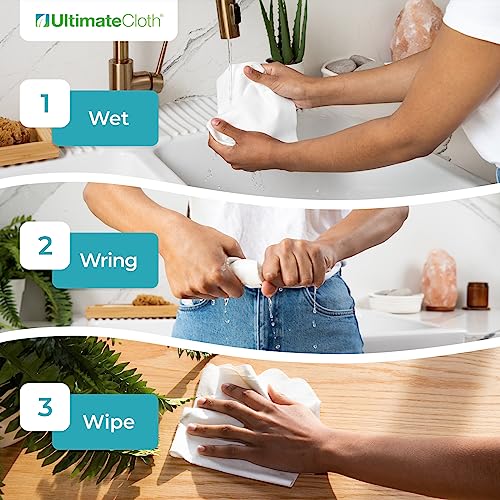 UltimateCloth®

1 Wet

2 Wring

3 Wipe