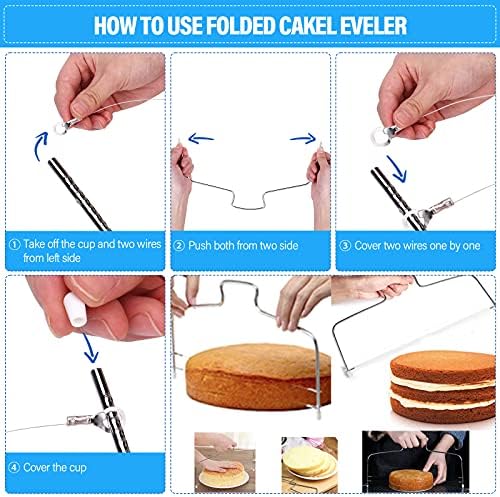 HOW TO USE FOLDED CAKEL EVELER

① Take off the cup and two wires from left side

② Push both from two side

③ Cover two wires one by one

④ Cover the cup