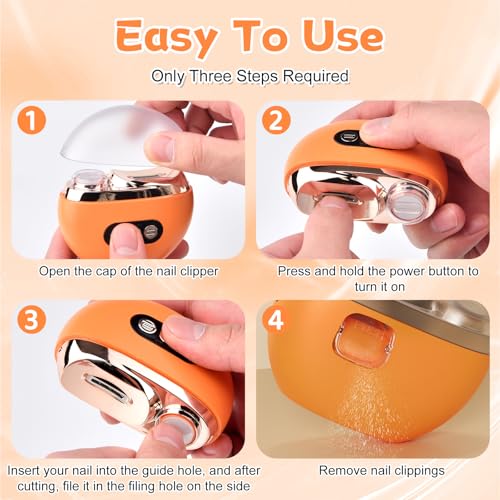 Easy To Use

Only Three Steps Required

1

Open the cap of the nail clipper

2

Press and hold the power button to turn it on

3

Insert your nail into the guide hole, and after cutting, file it in the filing hole on the side

4

Remove nail clippings