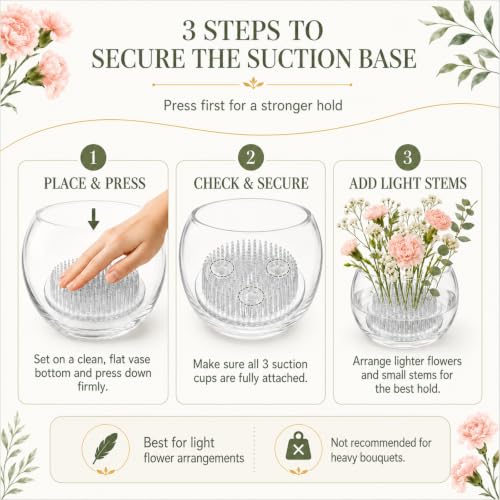 3 STEPS TO
SECURE THE SUCTION BASE

Press first for a stronger hold

1
PLACE & PRESS

Set on a clean, flat vase bottom and press down firmly.

2
CHECK & SECURE

Make sure all 3 suction cups are fully attached.

3
ADD LIGHT STEMS

Arrange lighter flowers and small stems for the best hold.

Best for light flower arrangements

Not recommended for heavy bouquets.