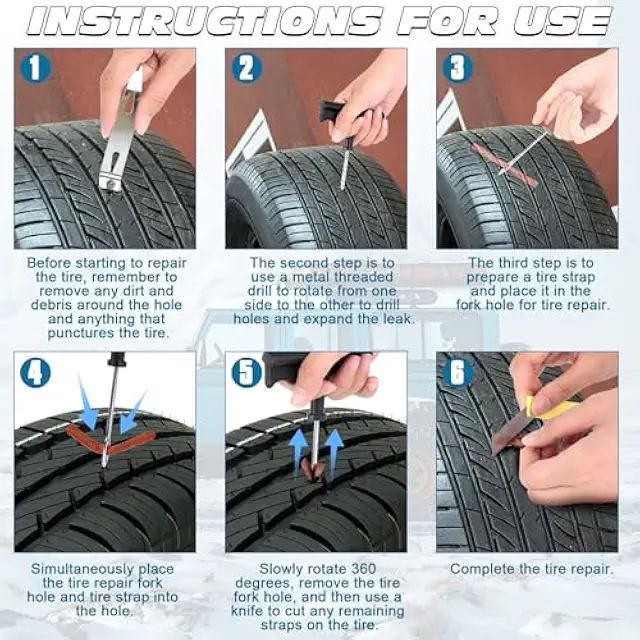 INSTRUCTIONS FOR USE

1

Before starting to repair the tire, remember to remove any dirt and debris around the hole and anything that punctures the tire.

2

The second step is to use a metal threaded drill to rotate from one side to the other to drill holes and expand the leak.

3

The third step is to prepare a tire strap and place it in the fork hole for tire repair.

4

Simultaneously place the tire repair fork hole and tire strap into the hole.

5

Slowly rotate 360 degrees, remove the tire fork hole, and then use a knife to cut any remaining straps on the tire.

6

Complete the tire repair.