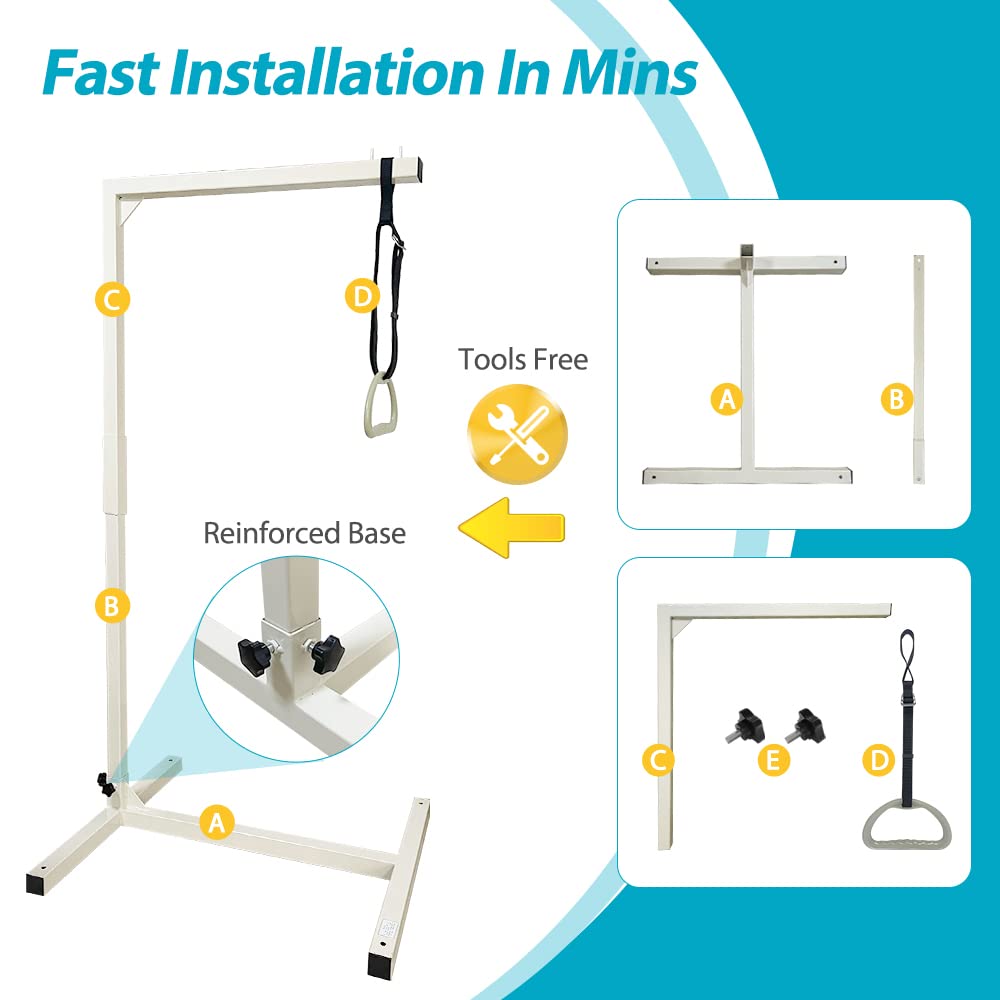 Fast Installation In Mins

C

D

Tools Free

Reinforced Base

B

A

A

B

C

E

D