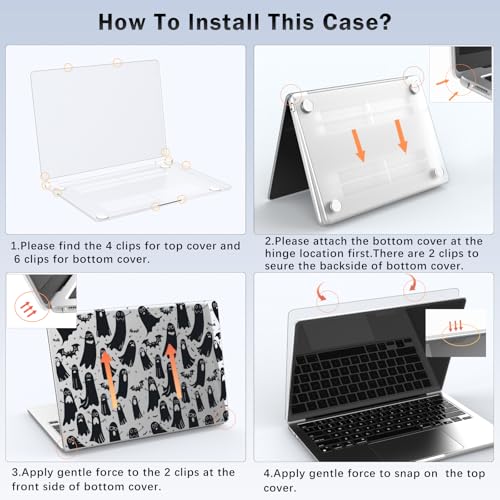 How To Install This Case?

1.Please find the 4 clips for top cover and 6 clips for bottom cover.

2.Please attach the bottom cover at the hinge location first.There are 2 clips to seure the backside of bottom cover.

3.Apply gentle force to the 2 clips at the front side of bottom cover.

4.Apply gentle force to snap on the top cover.