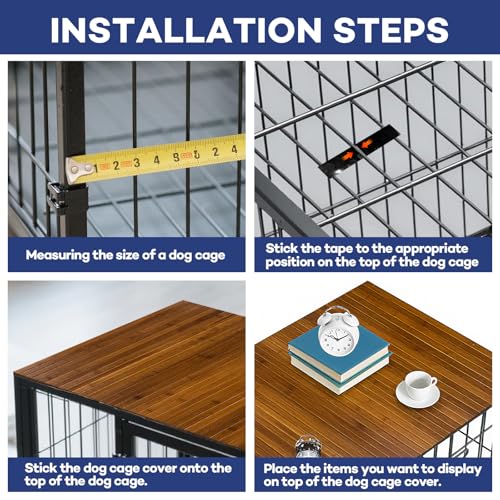 INSTALLATION STEPS

1 2 3 4 5 6 2 4

Measuring the size of a dog cage

Stick the tape to the appropriate position on the top of the dog cage

Stick the dog cage cover onto the top of the dog cage.

Place the items you want to display on top of the dog cage cover.