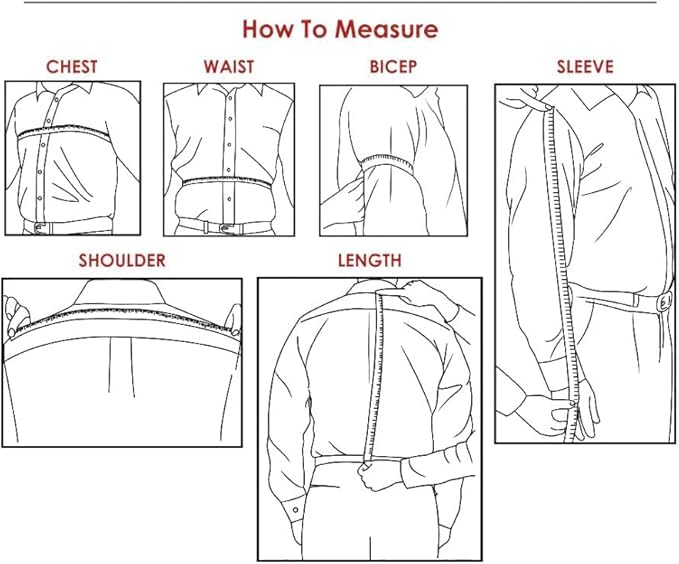 How To Measure

CHEST

WAIST

BICEP

SLEEVE

SHOULDER

LENGTH