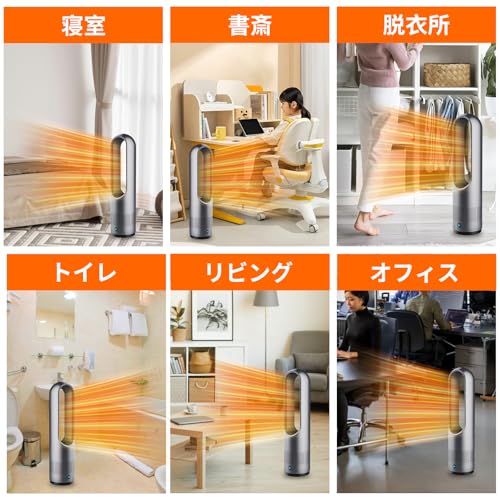 寝室

書斎

脱衣所

トイレ

リビング

オフィス