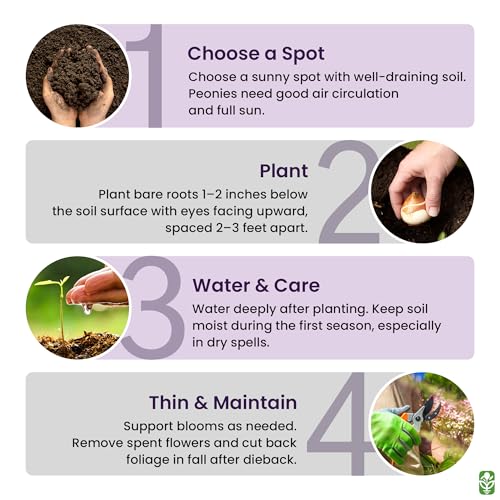 1

Choose a Spot

Choose a sunny spot with well-draining soil. Peonies need good air circulation and full sun.

2

Plant

Plant bare roots 1–2 inches below the soil surface with eyes facing upward, spaced 2–3 feet apart.

3

Water & Care

Water deeply after planting. Keep soil moist during the first season, especially in dry spells.

4

Thin & Maintain

Support blooms as needed. Remove spent flowers and cut back foliage in fall after dieback.