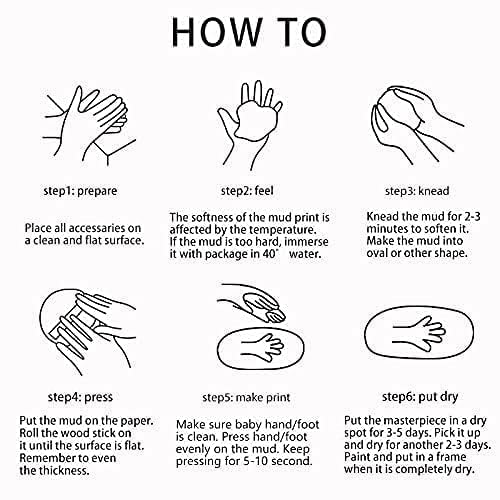 HOW TO

step1: prepare

Place all accessaries on a clean and flat surface.

step2: feel

The softness of the mud print is affected by the temperature. If the mud is too hard, immerse it with package in 40° water.

step3: knead

Knead the mud for 2-3 minutes to soften it. Make the mud into oval or other shape.

step4: press

Put the mud on the paper. Roll the wood stick on it until the surface is flat. Remember to even the thickness.

step5: make print

Make sure baby hand/foot is clean. Press hand/foot evenly on the mud. Keep pressing for 5-10 second.

step6: put dry

Put the masterpiece in a dry spot for 3-5 days. Pick it up and dry for another 2-3 days. Paint and put in a frame when it is completely dry.