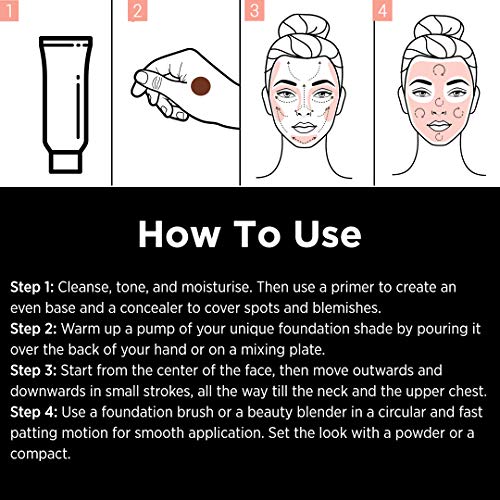 1

2

3

4

How To Use

Step 1: Cleanse, tone, and moisturise. Then use a primer to create an even base and a concealer to cover spots and blemishes.
Step 2: Warm up a pump of your unique foundation shade by pouring it over the back of your hand or on a mixing plate.
Step 3: Start from the center of the face, then move outwards and downwards in small strokes, all the way till the neck and the upper chest.
Step 4: Use a foundation brush or a beauty blender in a circular and fast patting motion for smooth application. Set the look with a powder or a compact.