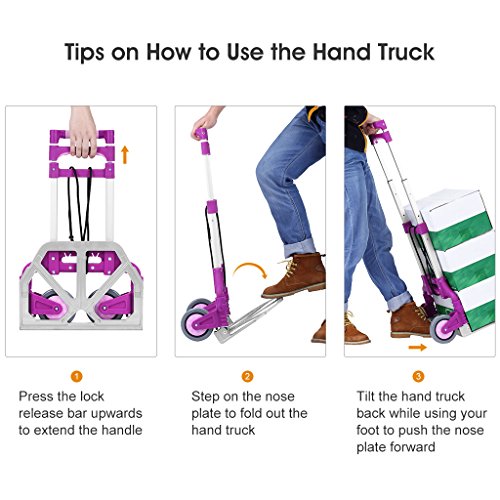 Tips on How to Use the Hand Truck

1

Press the lock release bar upwards to extend the handle

2

Step on the nose plate to fold out the hand truck

3

Tilt the hand truck back while using your foot to push the nose plate forward