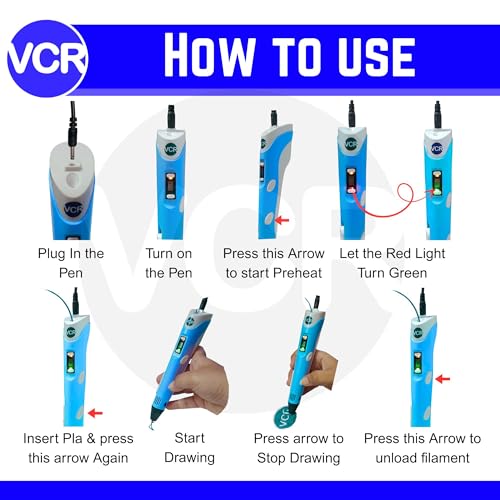 VCR

HOW TO USE

VCR

Plug In the Pen

VCR

Turn on the Pen

Press this Arrow to start Preheat

VCR

VCR

Let the Red Light Turn Green

VCR

Insert Pla & press this arrow Again

Start Drawing

Press arrow to Stop Drawing

VCR

Press this Arrow to unload filament