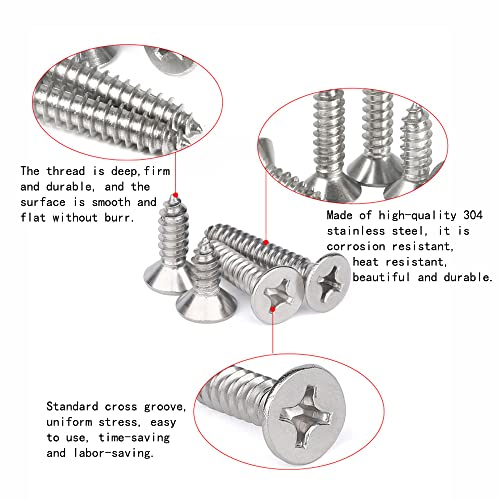 The thread is deep,firm and durable, and the surface is smooth and flat without burr.

Made of high-quality 304 stainless steel, it is corrosion resistant, heat resistant, beautiful and durable.

Standard cross groove, uniform stress, easy to use, time-saving and labor-saving.